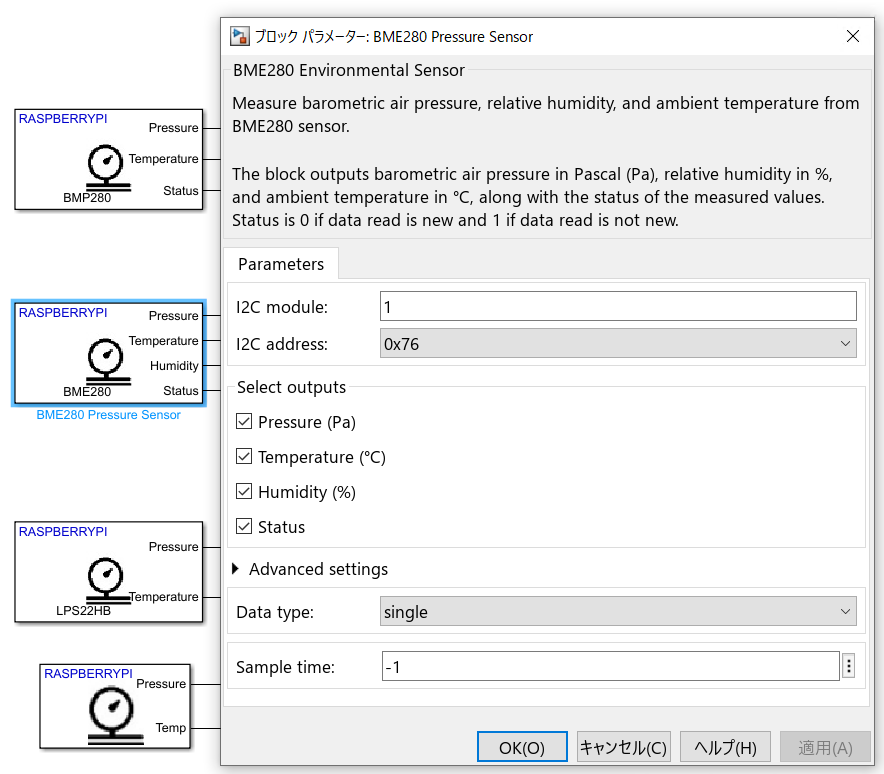 RASPBERRYPI
Pressure
Temperature
Status
BMP280

RASPBERRYPI
Pressure
Temperature
Humidity
Status
BME280
BME280 Pressure Sensor

RASPBERRYPI
Pressure
Temperature
LPS22HB

RASPBERRYPI
Pressure
Temp

ブロック パラメーター: BME280 Pressure Sensor

BME280 Environmental Sensor

Measure barometric air pressure, relative humidity, and ambient temperature from BME280 sensor.

The block outputs barometric air pressure in Pascal (Pa), relative humidity in %, and ambient temperature in °C, along with the status of the measured values. Status is 0 if data read is new and 1 if data read is not new.

Parameters

I2C module: 1

I2C address: 0x76

Select outputs

Pressure (Pa)

Temperature (°C)

Humidity (%)

Status

Advanced settings

Data type: single

Sample time: -1

OK(O) キャンセル(C) ヘルプ(H) 適用(A)