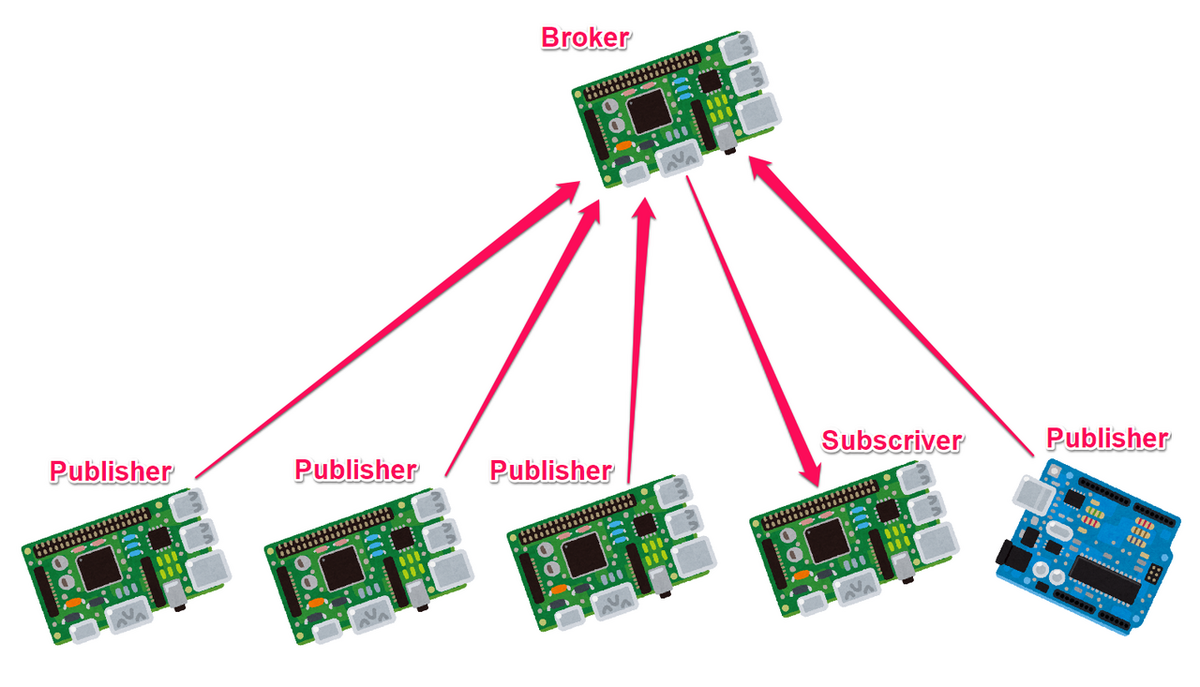 Broker

Publisher

Publisher

Publisher

Subscriver

Publisher